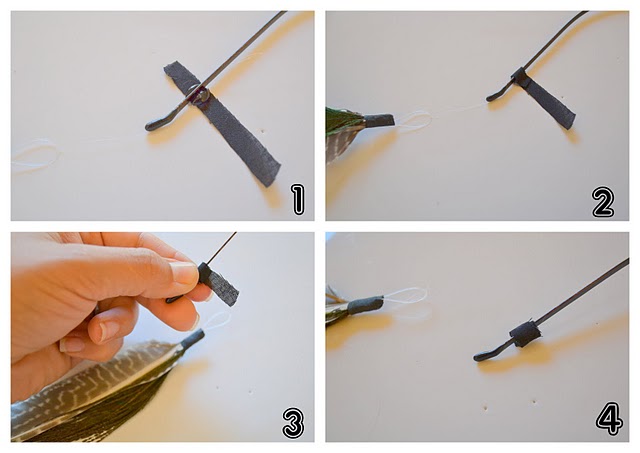 1

2

3

4